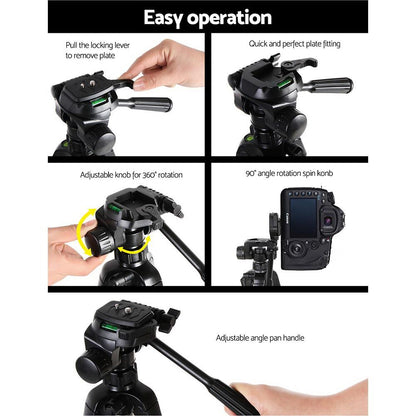 Easy operation

Pull the locking lever to remove plate

Quick and perfect plate fitting

Adjustable knob for 360° rotation

90° angle rotation spin konb

Canon

Adjustable angle pan handle