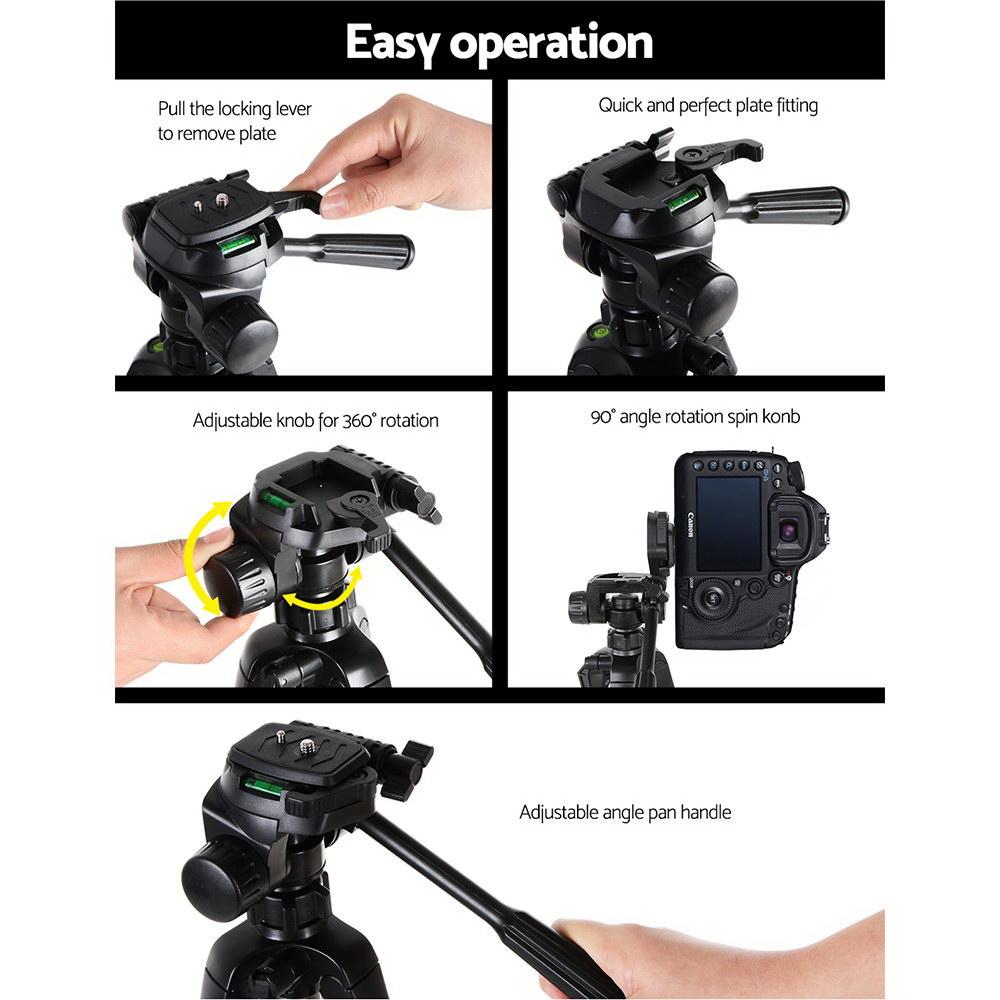 Easy operation

Pull the locking lever to remove plate

Quick and perfect plate fitting

Adjustable knob for 360° rotation

90° angle rotation spin konb

Canon

Adjustable angle pan handle