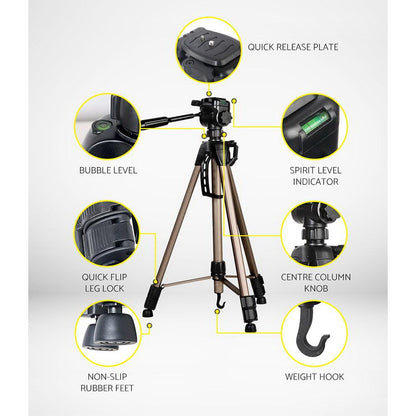 QUICK RELEASE PLATE

BUBBLE LEVEL

SPIRIT LEVEL INDICATOR

QUICK FLIP LEG LOCK

CENTRE COLUMN KNOB

NON-SLIP RUBBER FEET

WEIGHT HOOK