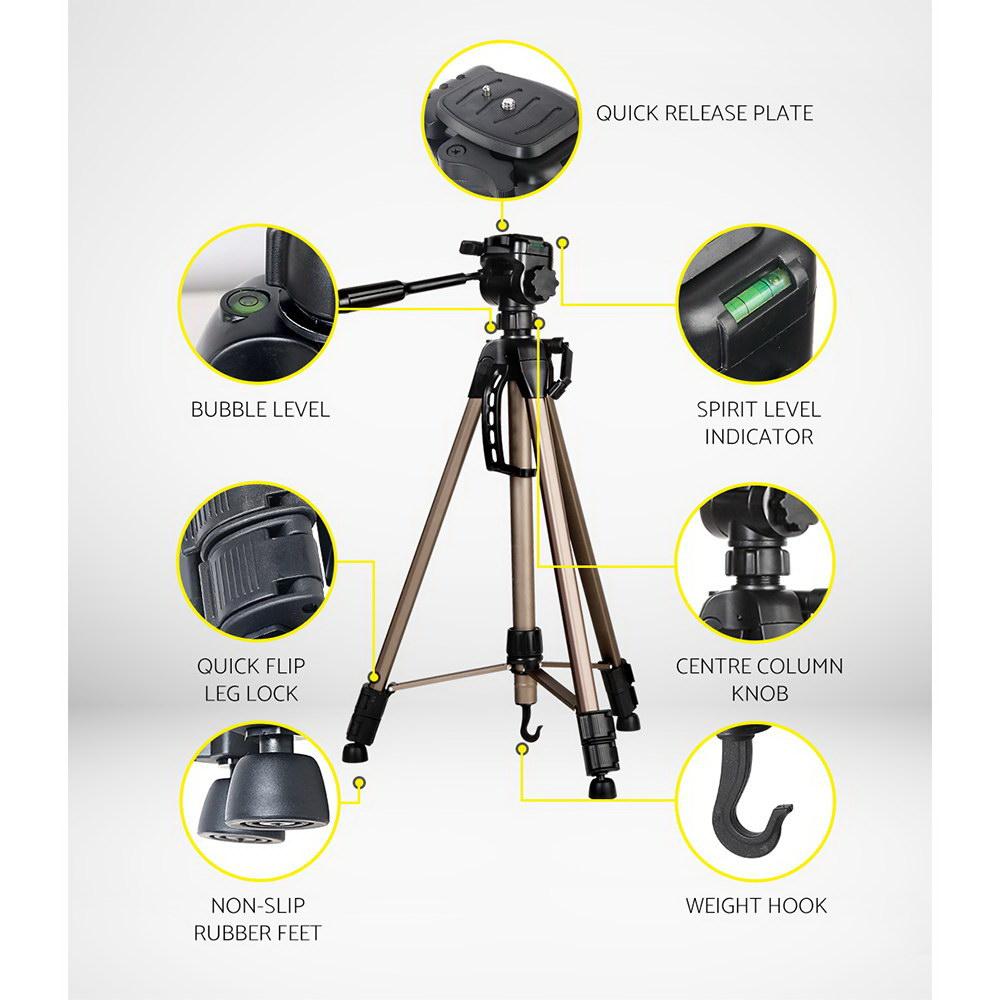 QUICK RELEASE PLATE

BUBBLE LEVEL

SPIRIT LEVEL INDICATOR

QUICK FLIP LEG LOCK

CENTRE COLUMN KNOB

NON-SLIP RUBBER FEET

WEIGHT HOOK